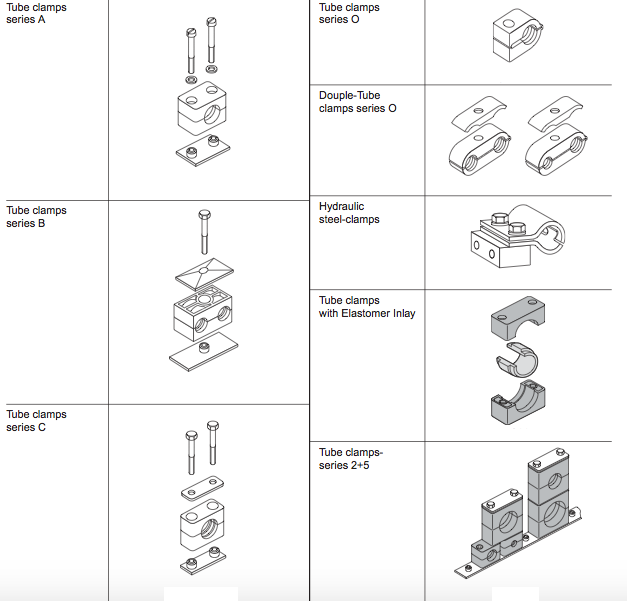 Tube clamps series A

Tube clamps series B

Tube clamps series C

Tube clamps series O

Douple-Tube clamps series O

Hydraulic steel-clamps

Tube clamps with Elastomer Inlay

Tube clamps-series 2+5